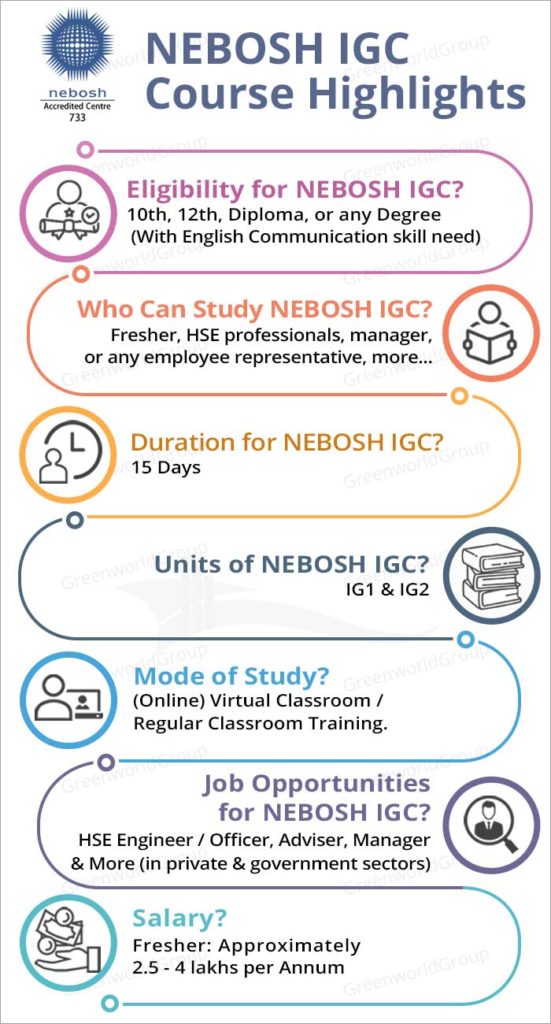 nebosh
Accredited Centre
733

NEBOSH IGC
Course Highlights

Eligibility for NEBOSH IGC?
10th, 12th, Diploma, or any Degree
(With English Communication skill need)

Who Can Study NEBOSH IGC?
Fresher, HSE professionals, manager, or any employee representative, more...

Duration for NEBOSH IGC?
15 Days

Units of NEBOSH IGC?
IG1 & IG2

Mode of Study?
(Online) Virtual Classroom / Regular Classroom Training.

Job Opportunities for NEBOSH IGC?
HSE Engineer / Officer, Adviser, Manager & More (in private & government sectors)

Salary?
Fresher: Approximately 2.5 - 4 lakhs per Annum

GreenworldGroup