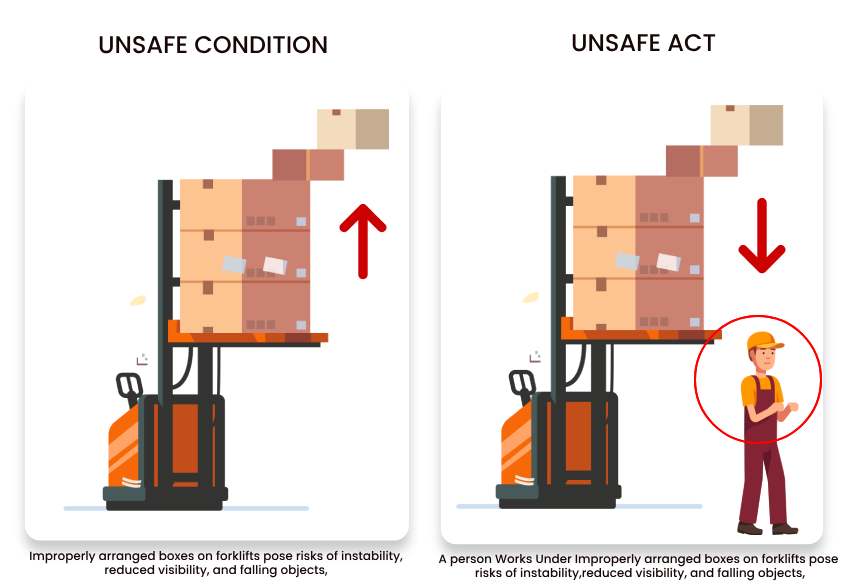 UNSAFE CONDITION

Improperly arranged boxes on forklifts pose risks of instability, reduced visibility, and falling objects,

UNSAFE ACT

A person Works Under Improperly arranged boxes on forklifts pose risks of instability,reduced visibility, and falling objects,