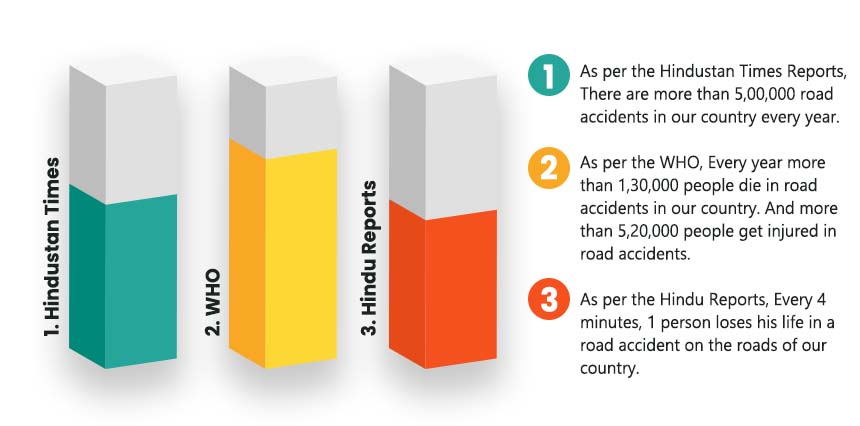 1. Hindustan Times

2. WHO

3. Hindu Reports

1 As per the Hindustan Times Reports, There are more than 5,00,000 road accidents in our country every year.

2 As per the WHO, Every year more than 1,30,000 people die in road accidents in our country. And more than 5,20,000 people get injured in road accidents.

3 As per the Hindu Reports, Every 4 minutes, 1 person loses his life in a road accident on the roads of our country.