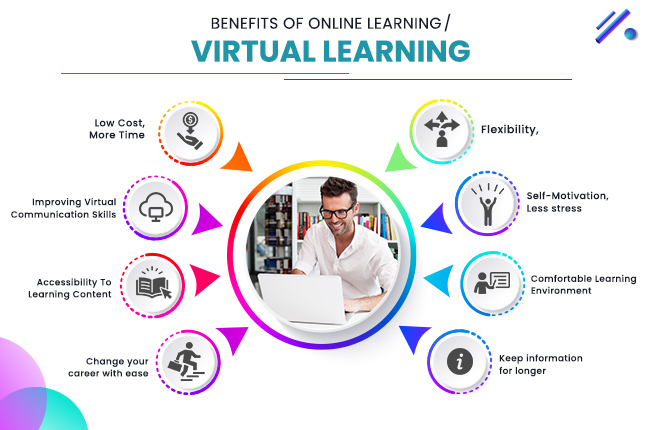 BENEFITS OF ONLINE LEARNING /
VIRTUAL LEARNING

Low Cost, More Time

Improving Virtual Communication Skills

Accessibility To Learning Content

Change your career with ease

Flexibility,

Self-Motivation, Less stress

Comfortable Learning Environment

Keep information for longer