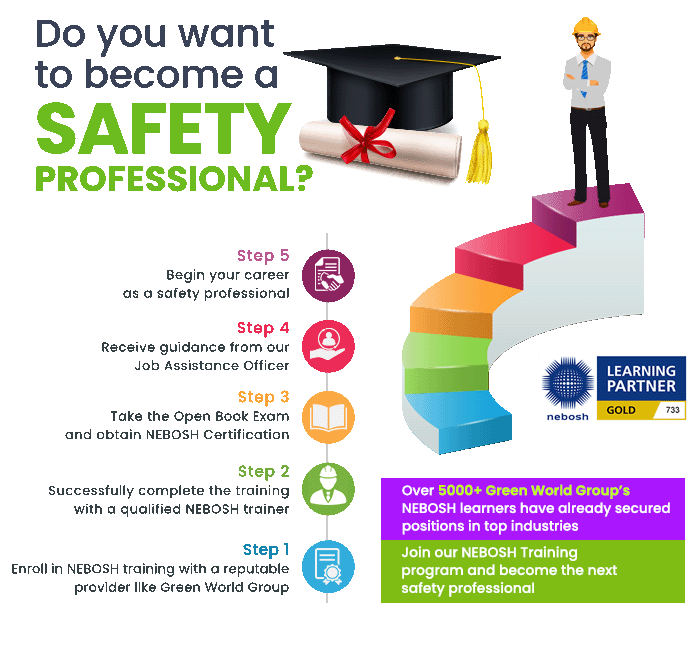 Do you want to become a SAFETY PROFESSIONAL?

Step 5
Begin your career as a safety professional

Step 4
Receive guidance from our Job Assistance Officer

Step 3
Take the Open Book Exam and obtain NEBOSH Certification

Step 2
Successfully complete the training with a qualified NEBOSH trainer

Step 1
Enroll in NEBOSH training with a reputable provider like Green World Group

nebosh
LEARNING PARTNER
GOLD 733

Over 5000+ Green World Group's NEBOSH learners have already secured positions in top industries

Join our NEBOSH Training program and become the next safety professional