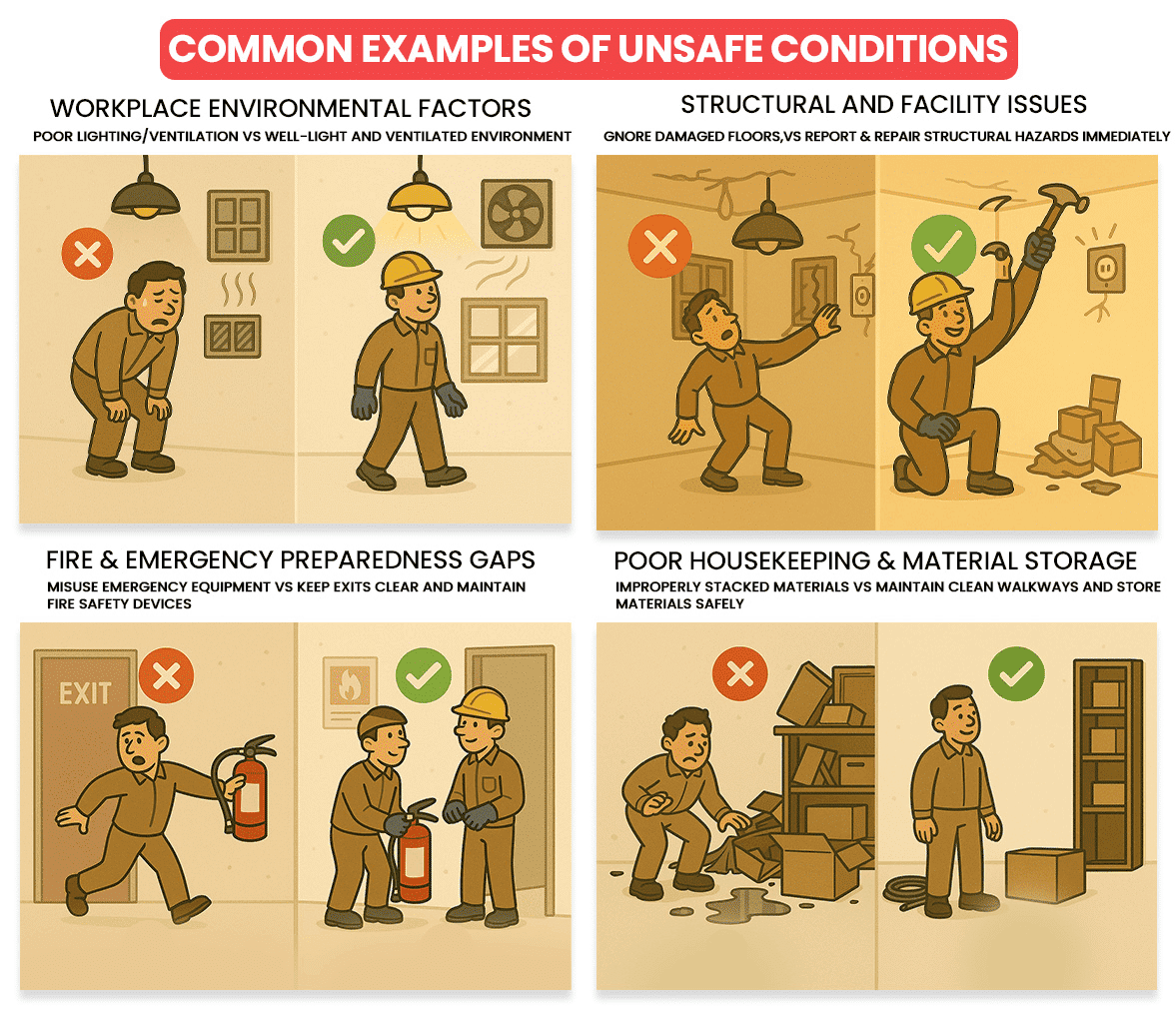 COMMON EXAMPLES OF UNSAFE CONDITIONS

WORKPLACE ENVIRONMENTAL FACTORS
POOR LIGHTING/VENTILATION VS WELL-LIGHT AND VENTILATED ENVIRONMENT

STRUCTURAL AND FACILITY ISSUES
GNORE DAMAGED FLOORS,VS REPORT & REPAIR STRUCTURAL HAZARDS IMMEDIATELY

FIRE & EMERGENCY PREPAREDNESS GAPS
MISUSE EMERGENCY EQUIPMENT VS KEEP EXITS CLEAR AND MAINTAIN FIRE SAFETY DEVICES

EXIT

POOR HOUSEKEEPING & MATERIAL STORAGE
IMPROPERLY STACKED MATERIALS VS MAINTAIN CLEAN WALKWAYS AND STORE MATERIALS SAFELY